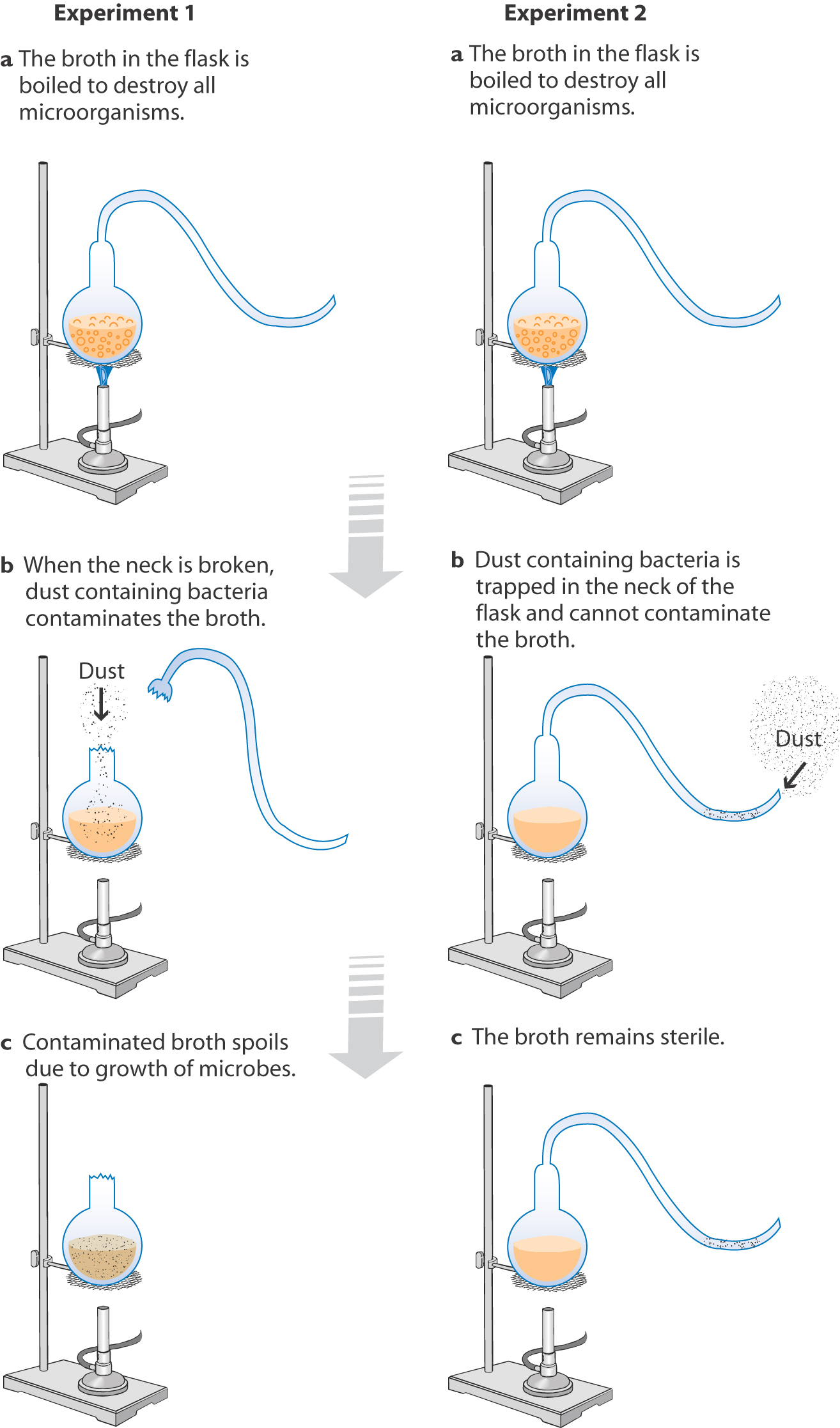 Experiment 1

a The broth in the flask is boiled to destroy all microorganisms.

b When the neck is broken, dust containing bacteria contaminates the broth.

Dust

c Contaminated broth spoils due to growth of microbes.

Experiment 2

a The broth in the flask is boiled to destroy all microorganisms.

b Dust containing bacteria is trapped in the neck of the flask and cannot contaminate the broth.

Dust

c The broth remains sterile.