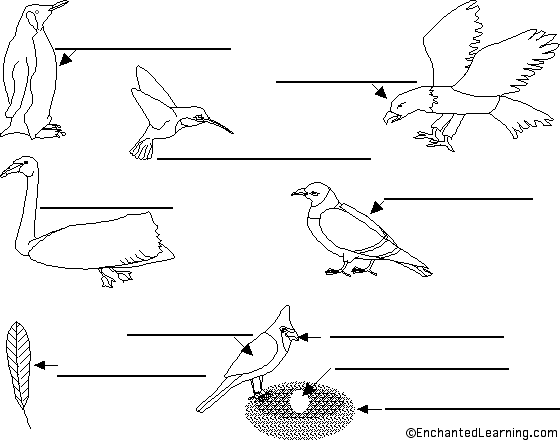 ©EnchantedLearning.com