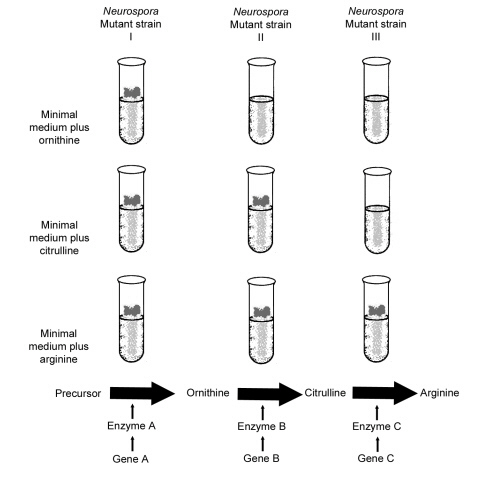 Neurospora
Mutant strain
I

Neurospora
Mutant strain
II

Neurospora
Mutant strain
III

Minimal medium plus ornithine

Minimal medium plus citrulline

Minimal medium plus arginine

Precursor

Ornithine

Citrulline

Arginine

Enzyme A

Gene A

Enzyme B

Gene B

Enzyme C

Gene C